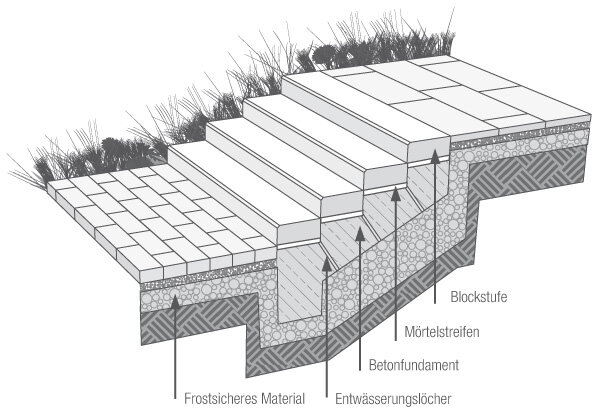 Blockstufe

Mörtelstreifen

Betonfundament

Frostsicheres Material

Entwässerungslöcher